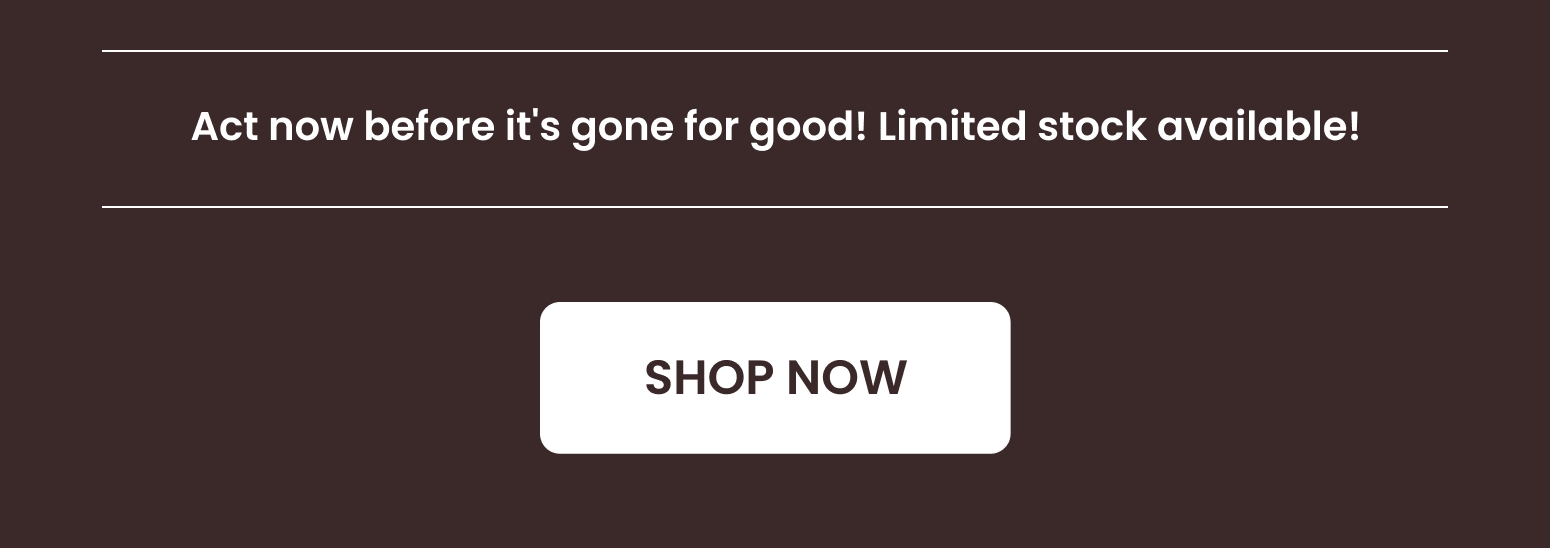 Act now before it's gone for good! Limited stock available!

SHOP NOW